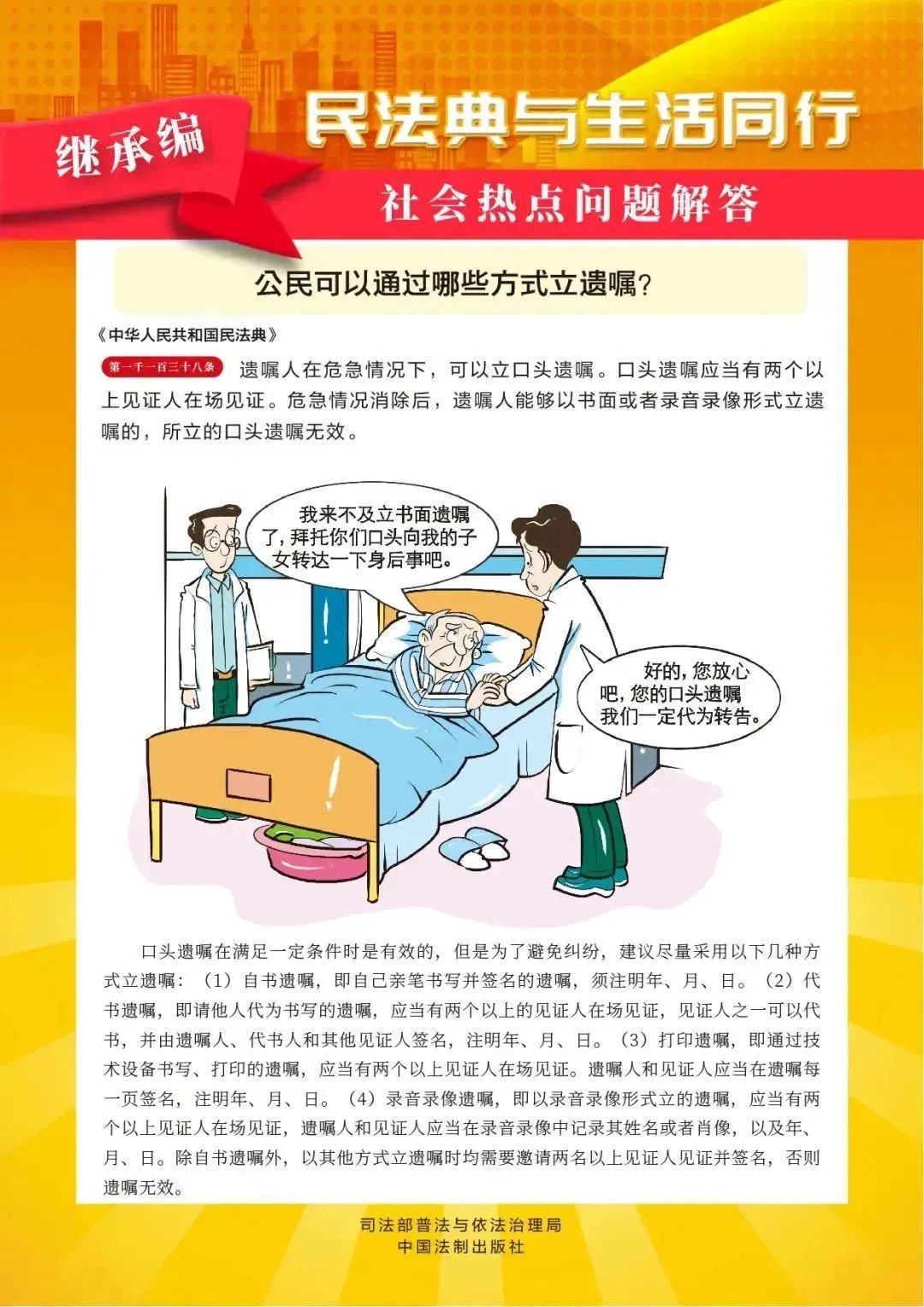 继承编

民法典与生活同行

社会热点问题解答

公民可以通过哪些方式立遗嘱？

《中华人民共和国民法典》

第一千一百三十八条 遗嘱人在危急情况下，可以立口头遗嘱。口头遗嘱应当有两个以上见证人在场见证。危急情况消除后，遗嘱人能够以书面或者录音录像形式立遗嘱的，所立的口头遗嘱无效。

我来不及立书面遗嘱了，拜托你们口头向我的子女转达一下身后事吧。

好的，您放心吧，您的口头遗嘱我们一定代为转告。

口头遗嘱在满足一定条件时是有效的，但是为了避免纠纷，建议尽量采用以下几种方式立遗嘱：（1）自书遗嘱，即自己亲笔书写并签名的遗嘱，须注明年、月、日。（2）代书遗嘱，即请他人代为书写的遗嘱，应当有两个以上的见证人在场见证，见证人之一可以代书，并由遗嘱人、代书人和其他见证人签名，注明年、月、日。（3）打印遗嘱，即通过技术设备书写、打印的遗嘱，应当有两个以上见证人在场见证。遗嘱人和见证人应当在遗嘱每一页签名，注明年、月、日。（4）录音录像遗嘱，即以录音录像形式立的遗嘱，应当有两个以上见证人在场见证，遗嘱人和见证人应当在录音录像中记录其姓名或者肖像，以及年、月、日。除自书遗嘱外，以其他方式立遗嘱时均需要邀请两名以上见证人见证并签名，否则遗嘱无效。

司法部普法与依法治理局
中国法制出版社